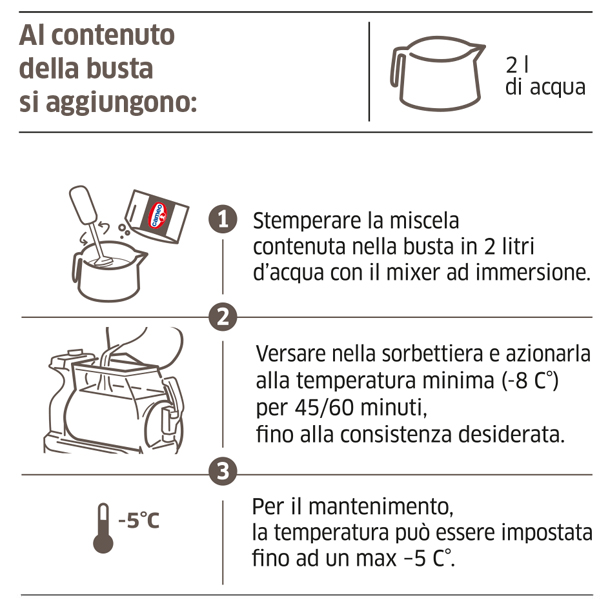 Al contenuto della busta si aggiungono:

2 l
di acqua

cameo

1

Stemperare la miscela contenuta nella busta in 2 litri d'acqua con il mixer ad immersione.

2

Versare nella sorbettiera e azionarla alla temperatura minima (-8 C°) per 45/60 minuti, fino alla consistenza desiderata.

3

-5°C

Per il mantenimento, la temperatura può essere impostata fino ad un max –5 C°.